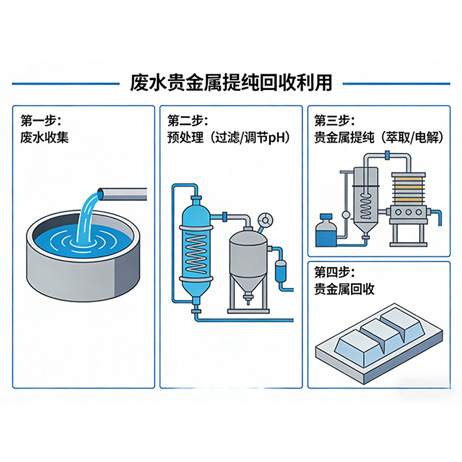 废水贵金属提纯回收利用

第一步:
废水收集

第二步:
预处理（过滤/调节pH）

第三步:
贵金属提纯（萃取/电解）

第四步:
贵金属回收